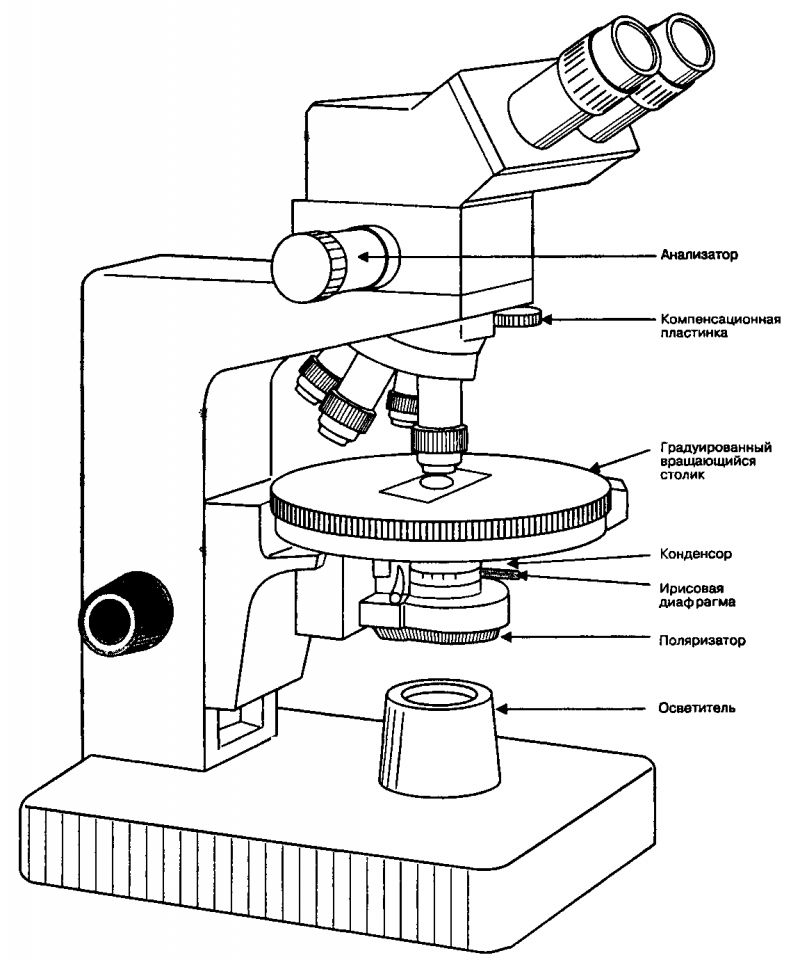 Анализатор

Компенсационная пластинка

Градуированный вращающийся столик

Конденсор

Ирисовая диафрагма

Поляризатор

Осветитель