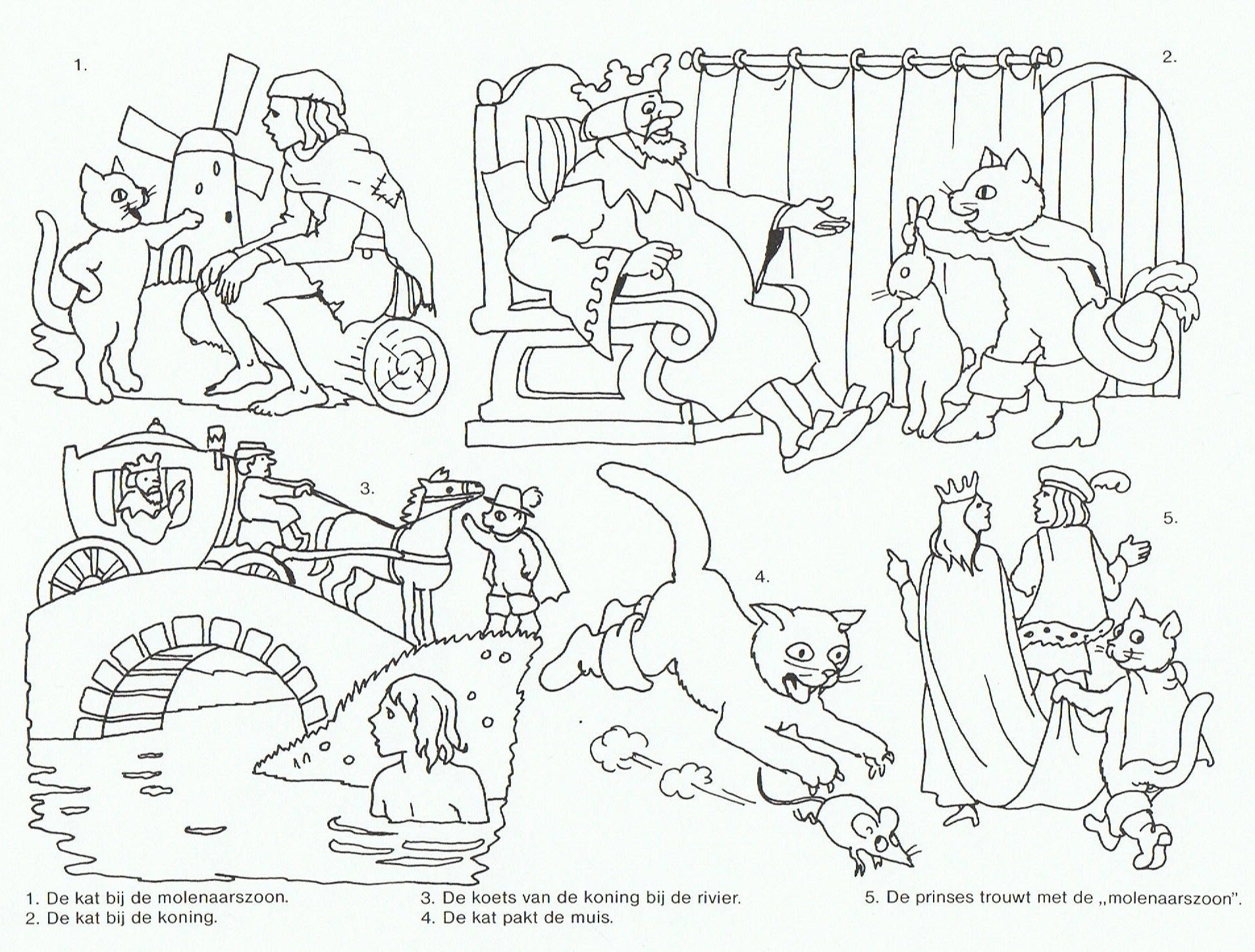 1.

2.

3.

4.

5.

1. De kat bij de molenaarszoon.
2. De kat bij de koning.

3. De koets van de koning bij de rivier.
4. De kat pakt de muis.

5. De prinses trouwt met de „molenaarszoon".