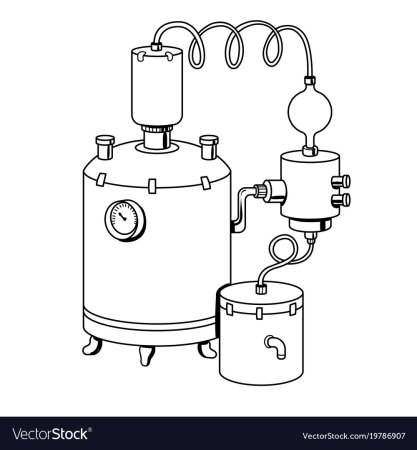 VectorStock®

VectorStock.com/19786907