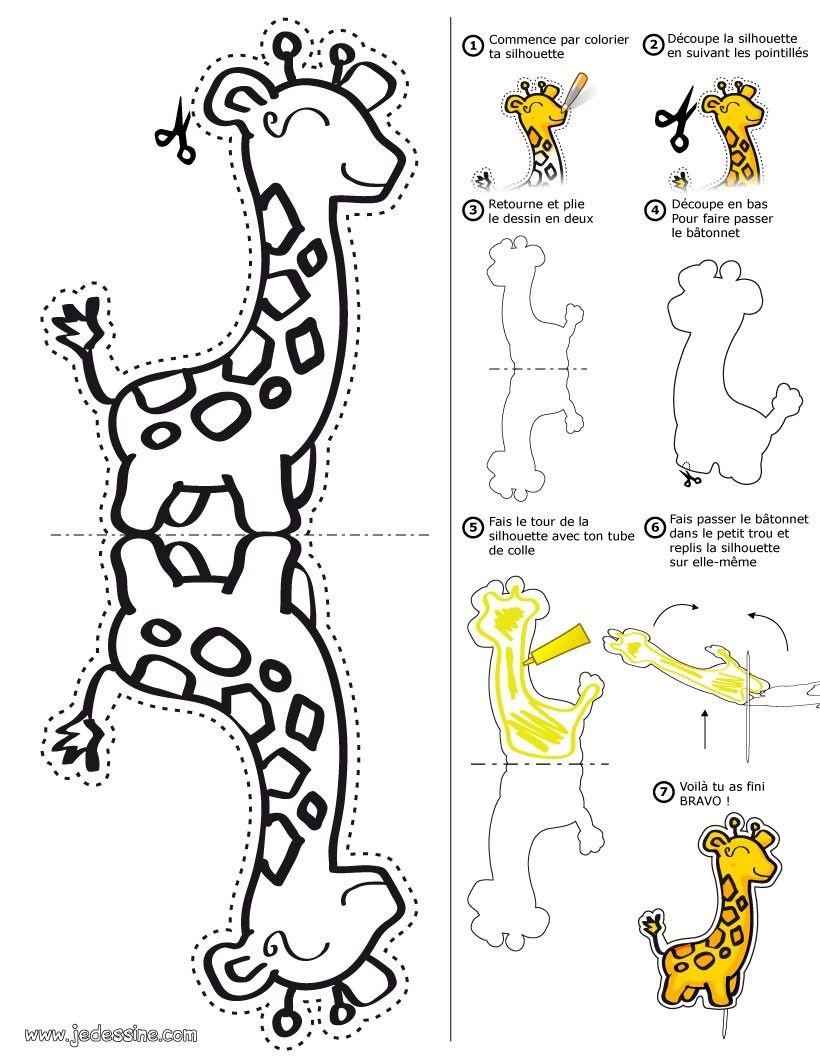 1 Commence par colorier ta silhouette

2 Découpe la silhouette en suivant les pointillés

3 Retourne et plie le dessin en deux

4 Découpe en bas Pour faire passer le bâtonnet

5 Fais le tour de la silhouette avec ton tube de colle

6 Fais passer le bâtonnet dans le petit trou et replis la silhouette sur elle-même

7 Voilà tu as fini BRAVO !

www.jedessine.com