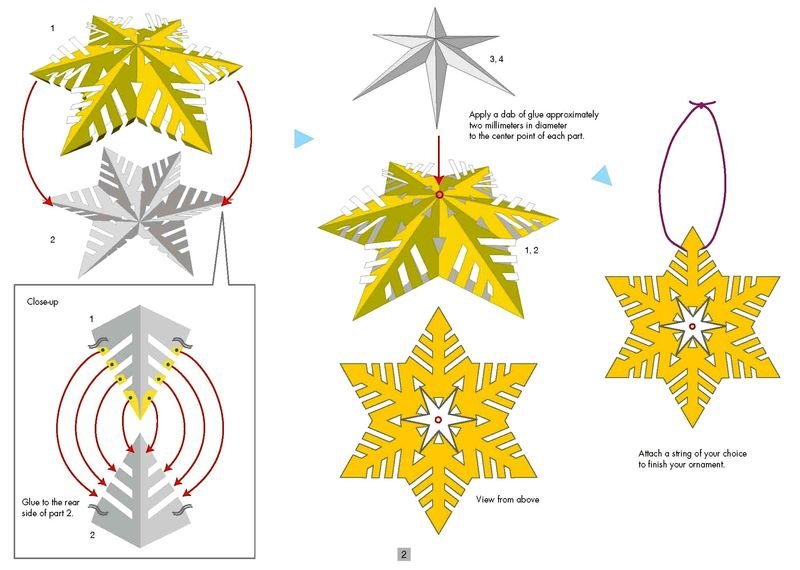 1

2

Close-up

1

Glue to the rear side of part 2.

2

3, 4

Apply a dab of glue approximately two millimeters in diameter to the center point of each part.

1, 2

View from above

2

Attach a string of your choice to finish your ornament.