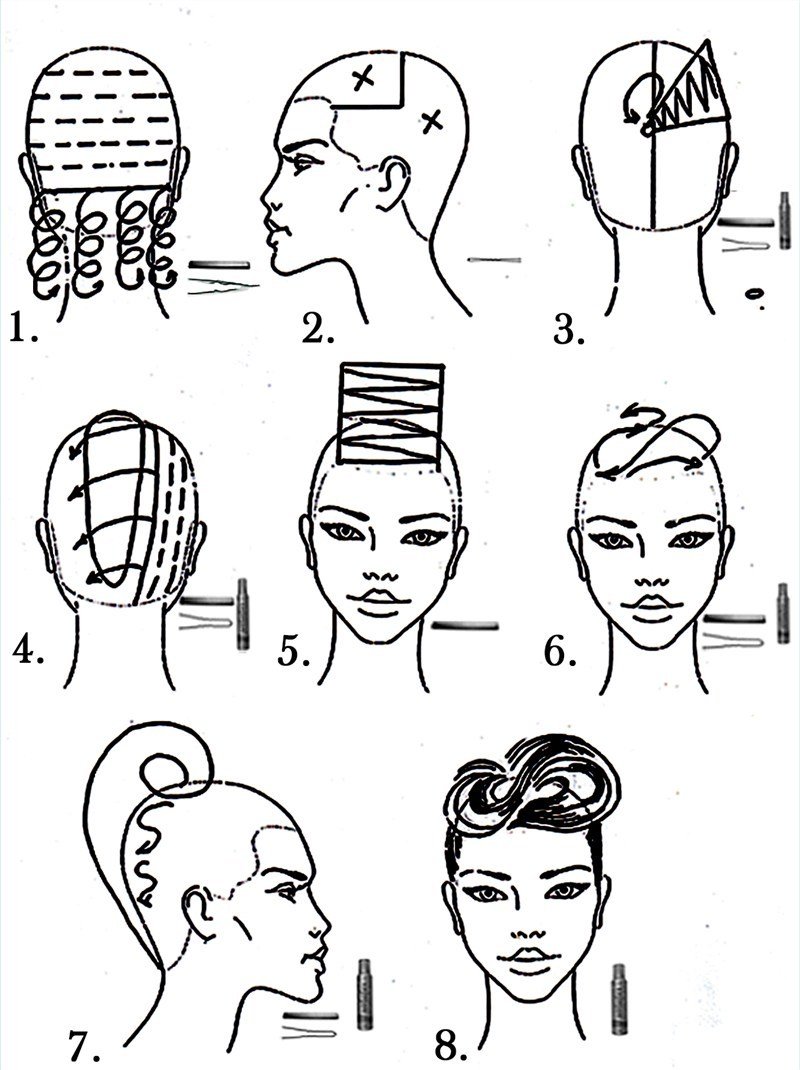 1.

2.

3.

4.

5.

6.

7.

8.