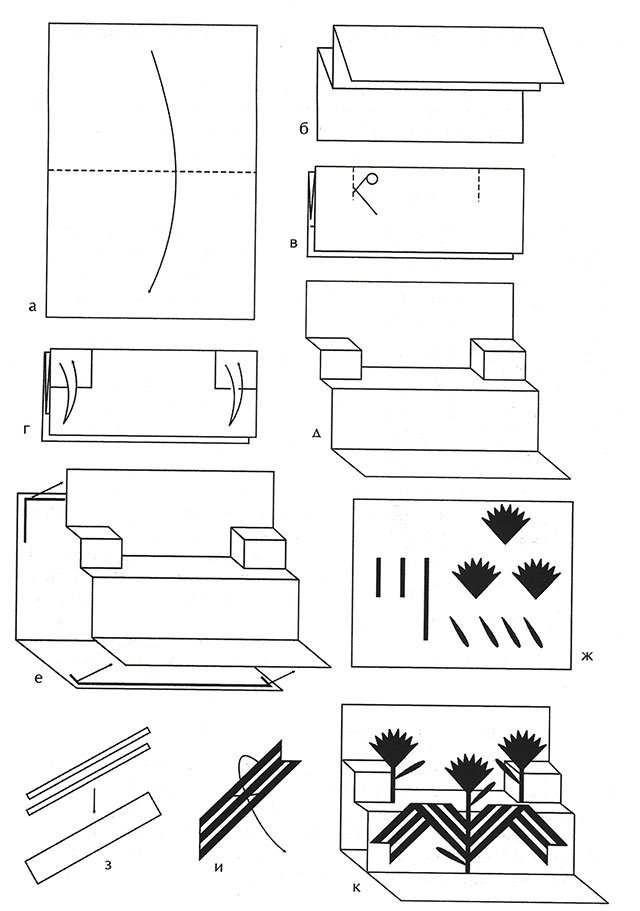 а

б

в

г

д

е

ж

з

и

к