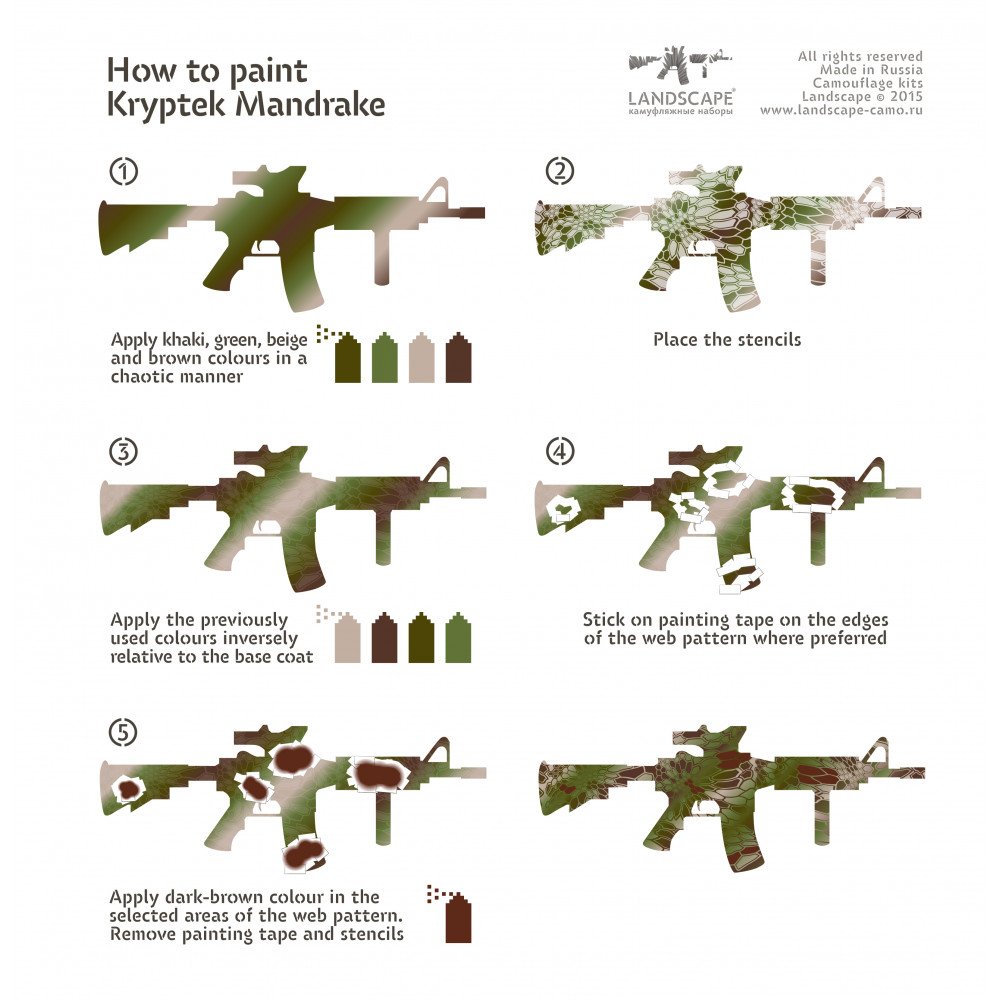 How to paint Kryptek Mandrake

LANDSCAPE®
камуфляжные наборы

All rights reserved
Made in Russia
Camouflage kits
Landscape © 2015
www.landscape-camo.ru

1

Apply khaki, green, beige and brown colours in a chaotic manner

2

Place the stencils

3

Apply the previously used colours inversely relative to the base coat

4

Stick on painting tape on the edges of the web pattern where preferred

5

Apply dark-brown colour in the selected areas of the web pattern. Remove painting tape and stencils