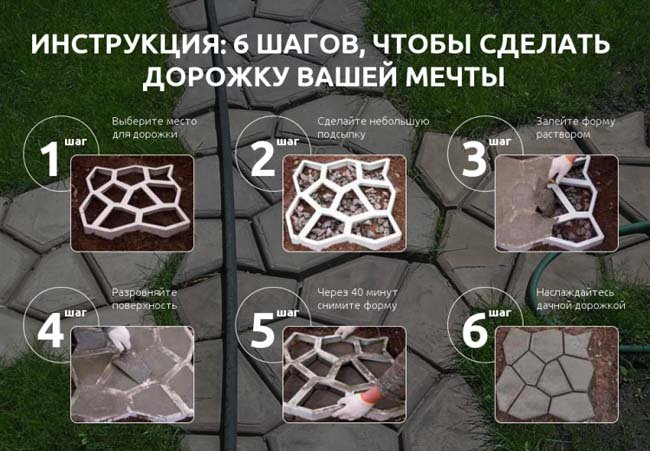 ИНСТРУКЦИЯ: 6 ШАГОВ, ЧТОБЫ СДЕЛАТЬ ДОРОЖКУ ВАШЕЙ МЕЧТЫ

1 шаг
Выберите место для дорожки

2 шаг
Сделайте небольшую подсыпку

3 шаг
Залейте форму раствором

4 шаг
Разровняйте поверхность

5 шаг
Через 40 минут снимите форму

6 шаг
Наслаждайтесь дачной дорожкой