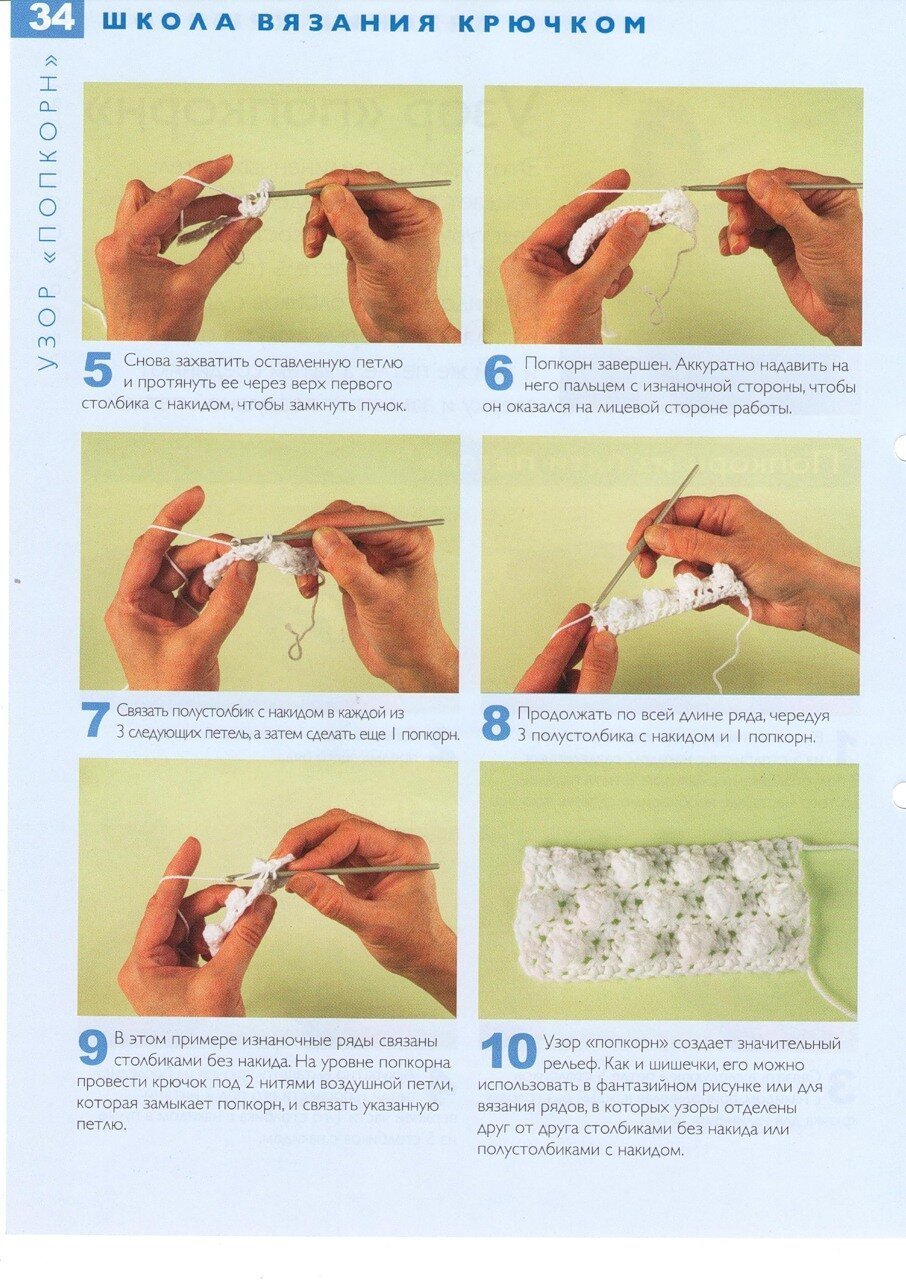 34 ШКОЛА ВЯЗАНИЯ КРЮЧКОМ

УЗОР «ПОПКОРН»

5 Снова захватить оставленную петлю и протянуть ее через верх первого столбика с накидом, чтобы замкнуть пучок.

6 Попкорн завершен. Аккуратно надавить на него пальцем с изнаночной стороны, чтобы он оказался на лицевой стороне работы.

7 Связать полустолбик с накидом в каждой из 3 следующих петель, а затем сделать еще 1 попкорн.

8 Продолжать по всей длине ряда, чередуя 3 полустолбика с накидом и 1 попкорн.

9 В этом примере изнаночные ряды связаны столбиками без накида. На уровне попкорна провести крючок под 2 нитями воздушной петли, которая замыкает попкорн, и связать указанную петлю.

10 Узор «попкорн» создает значительный рельеф. Как и шишечки, его можно использовать в фантазийном рисунке или для вязания рядов, в которых узоры отделены друг от друга столбиками без накида или полустолбиками с накидом.